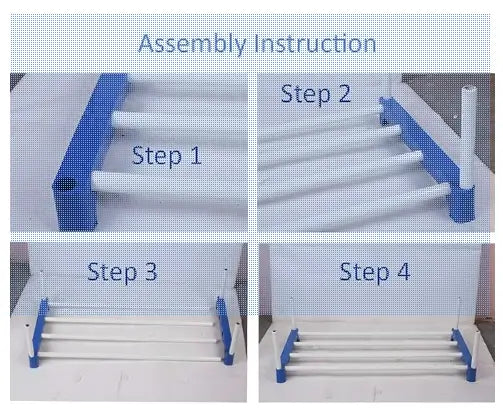 Assembly Instruction

Step 1

Step 2

Step 3

Step 4